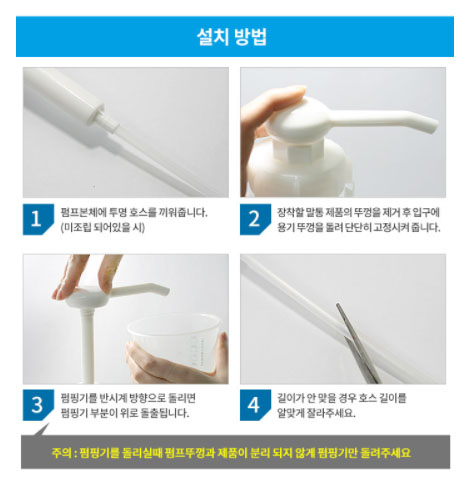 설치 방법

1
펌프본체에 투명 호스를 끼워줍니다.
(미조립 되어있을 시)

2
장착할 말통 제품의 뚜껑을 제거 후 입구에 용기 뚜껑을 돌려 단단히 고정시켜 줍니다.

3
펌핑기를 반시계 방향으로 돌리면 펌핑기 부분이 위로 돌출됩니다.

4
길이가 안 맞을 경우 호스 길이를 알맞게 잘라주세요.

주의 : 펌핑기를 돌리실때 펌프뚜껑과 제품이 분리 되지 않게 펌핑기만 돌려주세요